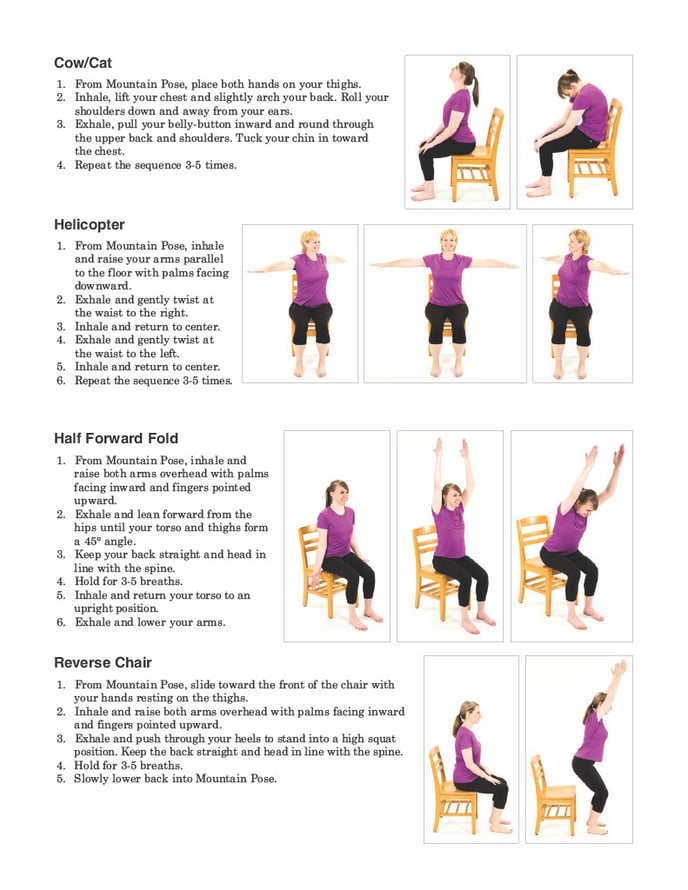 Cow/Cat

1. From Mountain Pose, place both hands on your thighs.
2. Inhale, lift your chest and slightly arch your back. Roll your shoulders down and away from your ears.
3. Exhale, pull your belly-button inward and round through the upper back and shoulders. Tuck your chin in toward the chest.
4. Repeat the sequence 3-5 times.

Helicopter

1. From Mountain Pose, inhale and raise your arms parallel to the floor with palms facing downward.
2. Exhale and gently twist at the waist to the right.
3. Inhale and return to center.
4. Exhale and gently twist at the waist to the left.
5. Inhale and return to center.
6. Repeat the sequence 3-5 times.

Half Forward Fold

1. From Mountain Pose, inhale and raise both arms overhead with palms facing inward and fingers pointed upward.
2. Exhale and lean forward from the hips until your torso and thighs form a 45° angle.
3. Keep your back straight and head in line with the spine.
4. Hold for 3-5 breaths.
5. Inhale and return your torso to an upright position.
6. Exhale and lower your arms.

Reverse Chair

1. From Mountain Pose, slide toward the front of the chair with your hands resting on the thighs.
2. Inhale and raise both arms overhead with palms facing inward and fingers pointed upward.
3. Exhale and push through your heels to stand into a high squat position. Keep the back straight and head in line with the spine.
4. Hold for 3-5 breaths.
5. Slowly lower back into Mountain Pose.